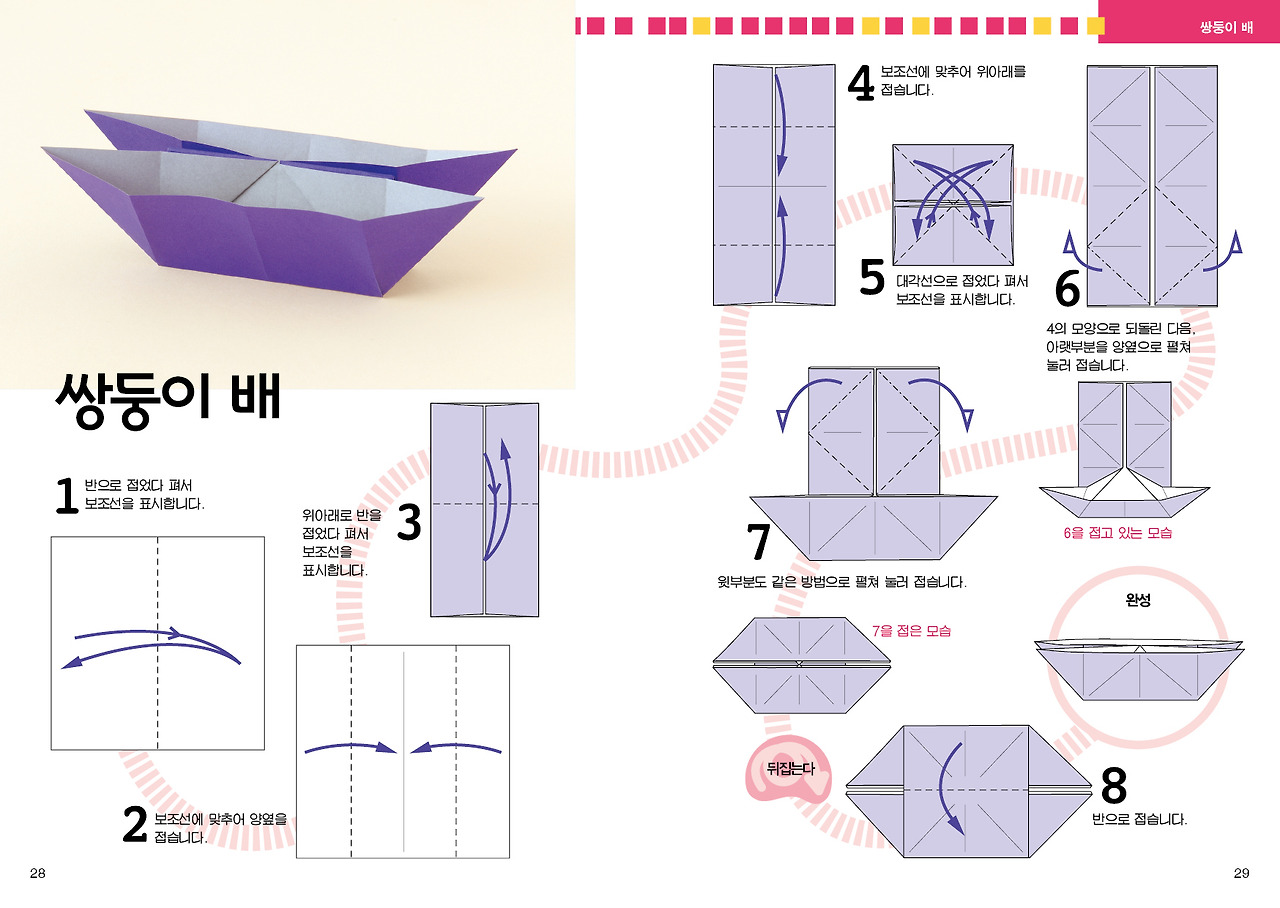 쌍둥이 배

쌍둥이 배

1 반으로 접었다 펴서 보조선을 표시합니다.

2 보조선에 맞추어 양옆을 접습니다.

3 위아래로 반을 접었다 펴서 보조선을 표시합니다.

4 보조선에 맞추어 위아래를 접습니다.

5 대각선으로 접었다 펴서 보조선을 표시합니다.

6 4의 모양으로 되돌린 다음, 아랫부분을 양옆으로 펼쳐 눌러 접습니다.

6을 접고 있는 모습

7 윗부분도 같은 방법으로 펼쳐 눌러 접습니다.

7을 접은 모습

뒤집는다

8 반으로 접습니다.

완성

28

29