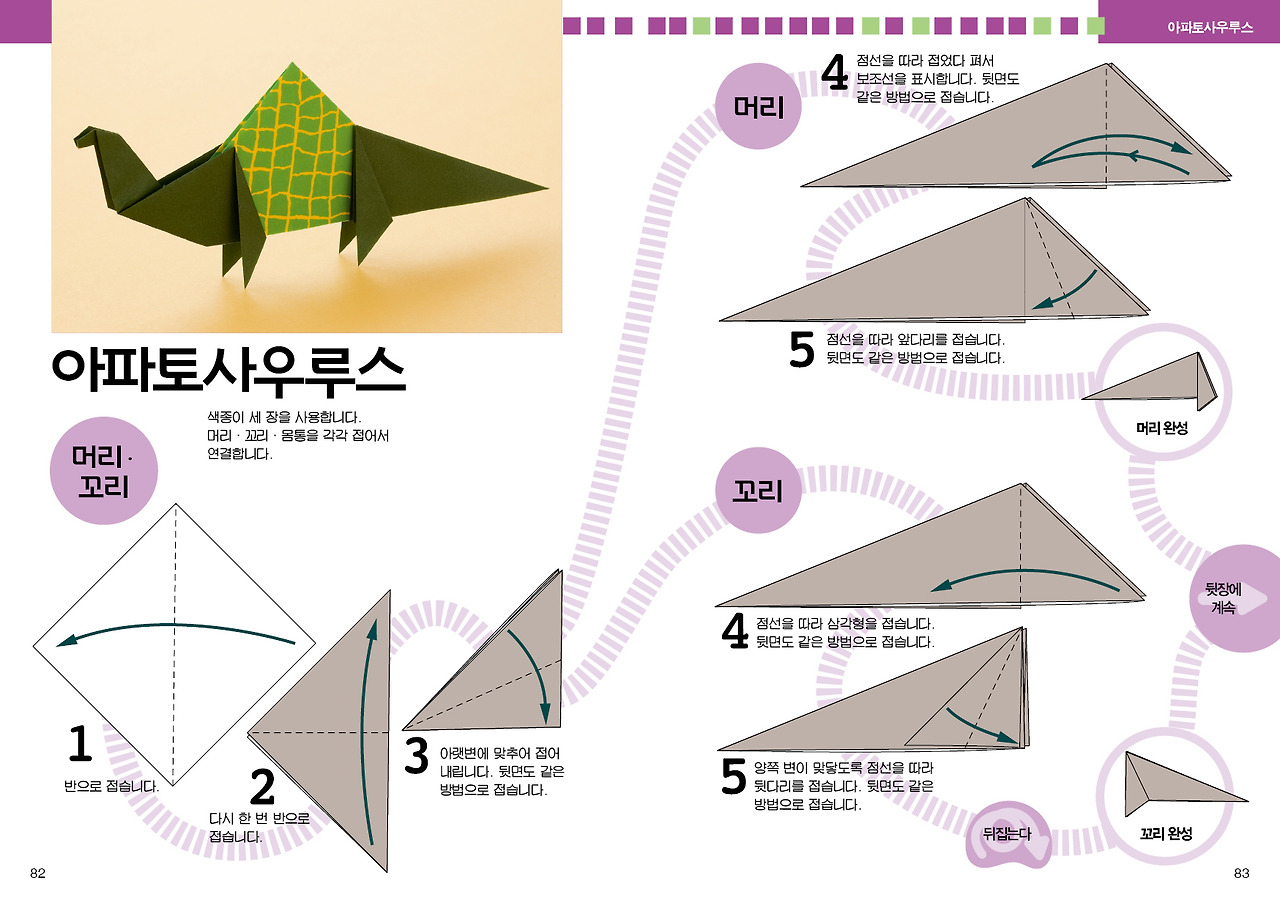 아파토사우루스

아파토사우루스

색종이 세 장을 사용합니다. 머리 · 꼬리 · 몸통을 각각 접어서 연결합니다.

머리 · 꼬리

1 반으로 접습니다.

2 다시 한 번 반으로 접습니다.

3 아랫변에 맞추어 접어 내립니다. 뒷면도 같은 방법으로 접습니다.

머리

4 점선을 따라 접었다 펴서 보조선을 표시합니다. 뒷면도 같은 방법으로 접습니다.

5 점선을 따라 앞다리를 접습니다. 뒷면도 같은 방법으로 접습니다.

머리 완성

꼬리

4 점선을 따라 삼각형을 접습니다. 뒷면도 같은 방법으로 접습니다.

5 양쪽 변이 맞닿도록 점선을 따라 뒷다리를 접습니다. 뒷면도 같은 방법으로 접습니다.

뒤집는다

꼬리 완성

뒷장에 계속

82

83